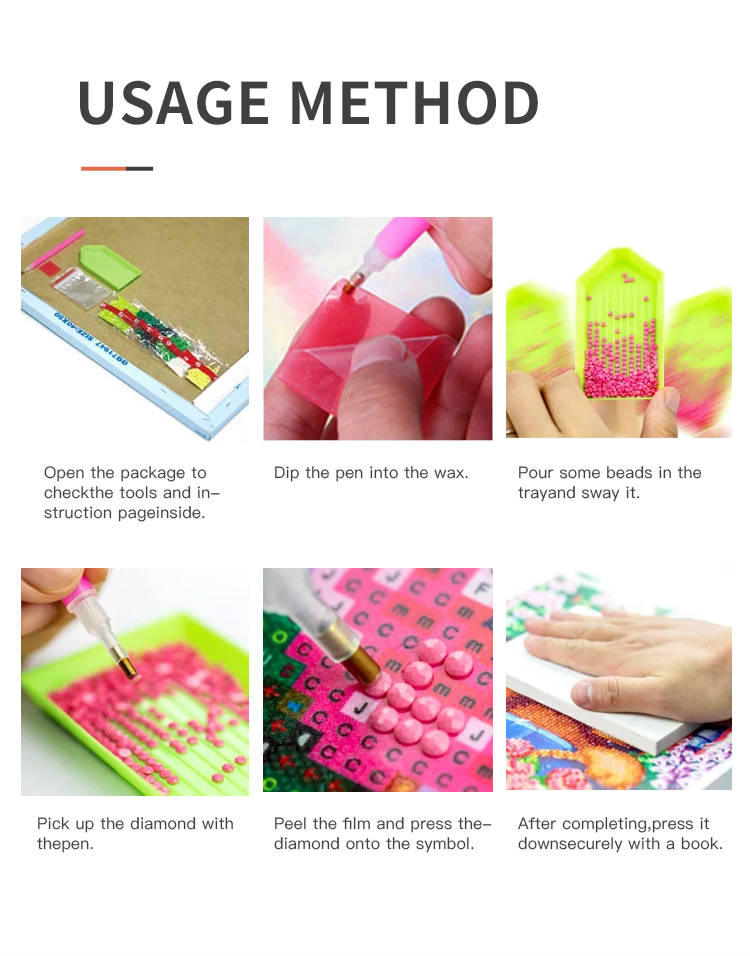 USAGE METHOD

Open the package to checkthe tools and instruction pageinside.

Dip the pen into the wax.

Pour some beads in the trayand sway it.

Pick up the diamond with thepen.

Peel the film and press the-diamond onto the symbol.

After completing,press it downsecurely with a book.